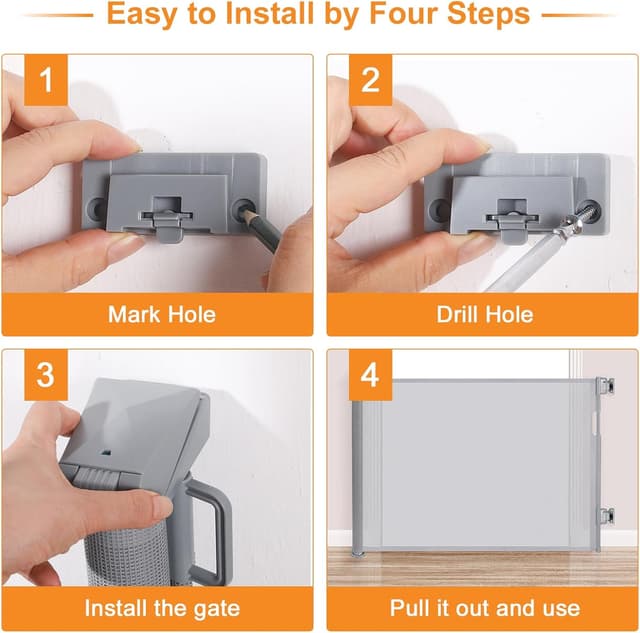 Easy to Install by Four Steps

1

Mark Hole

2

Drill Hole

3

Install the gate

4

Pull it out and use