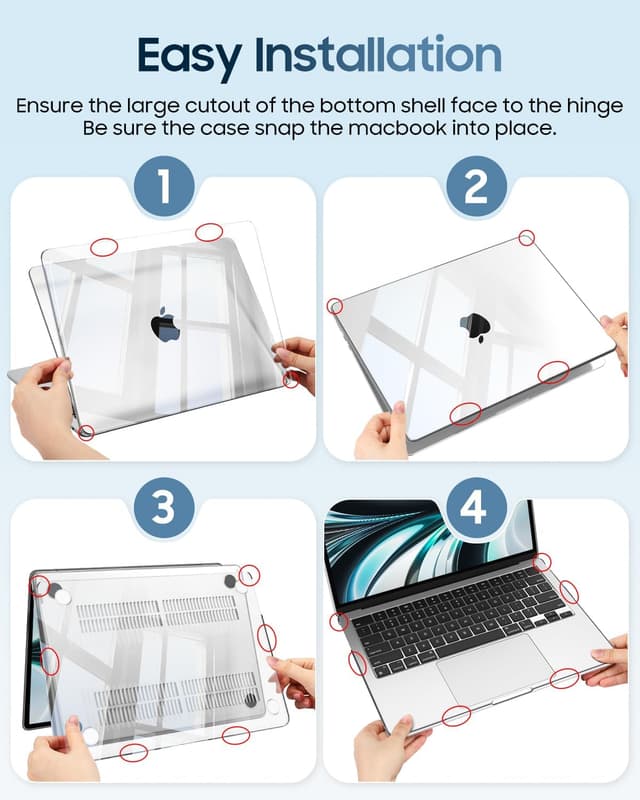 Easy Installation

Ensure the large cutout of the bottom shell face to the hinge
Be sure the case snap the macbook into place.

1

2

3

4