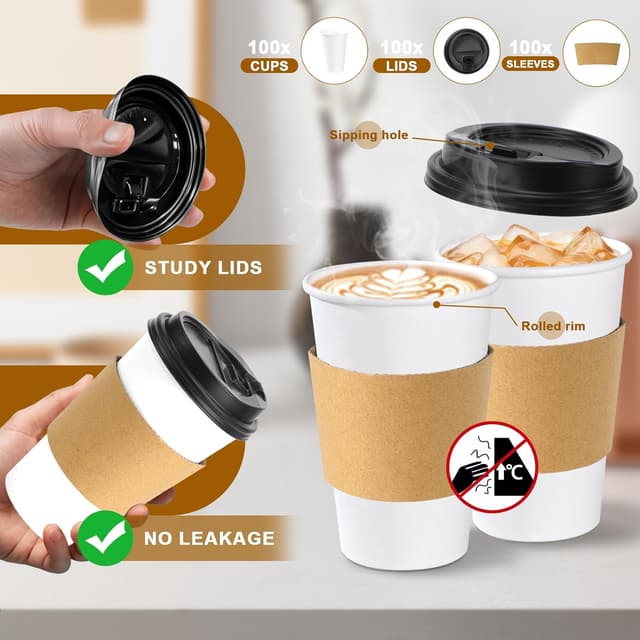 100x CUPS

100x LIDS

100x SLEEVES

Sipping hole

STUDY LIDS

Rolled rim

°C

NO LEAKAGE