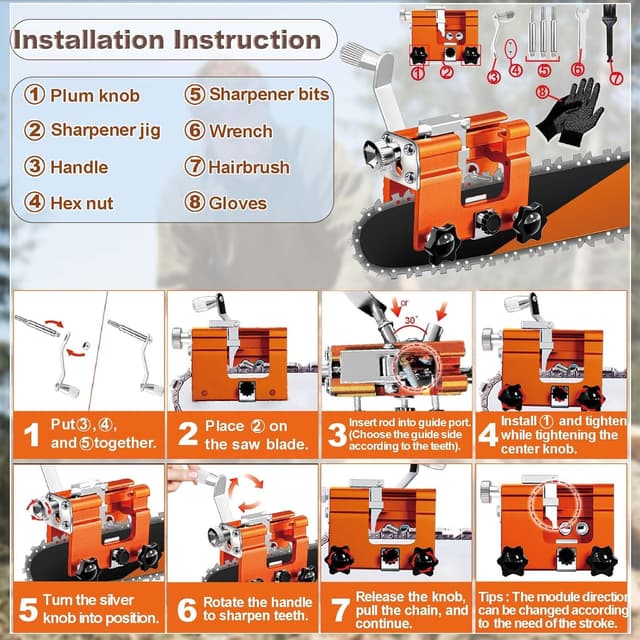 Installation Instruction

① Plum knob
② Sharpener jig
③ Handle
④ Hex nut
⑤ Sharpener bits
⑥ Wrench
⑦ Hairbrush
⑧ Gloves

① ② ③ ④ ⑤ ⑥ ⑦ ⑧

or
30°

1 Put③, ④, and ⑤together.

2 Place ② on the saw blade.

3 Insert rod into guide port. (Choose the guide side according to the teeth).

4 Install ① and tighten while tightening the center knob.

5 Turn the silver knob into position.

6 Rotate the handle to sharpen teeth.

7 Release the knob, pull the chain, and continue.

Tips : The module direction can be changed according to the need of the stroke.