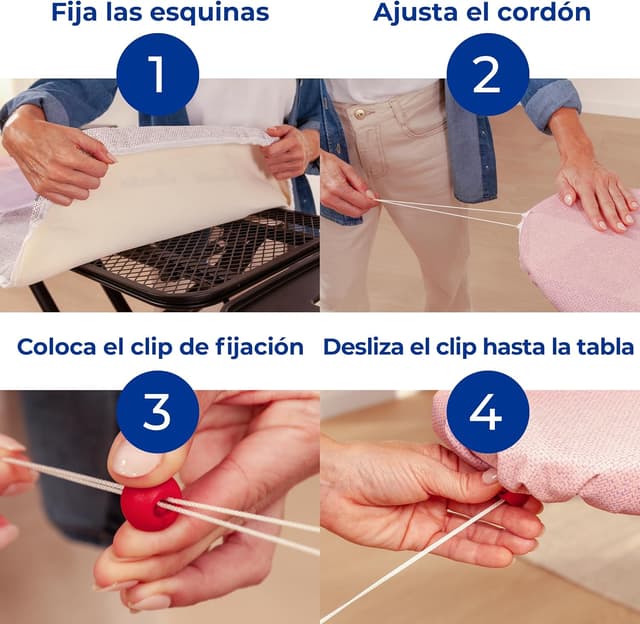 Fija las esquinas
1

Ajusta el cordón
2

Coloca el clip de fijación
3

Desliza el clip hasta la tabla
4