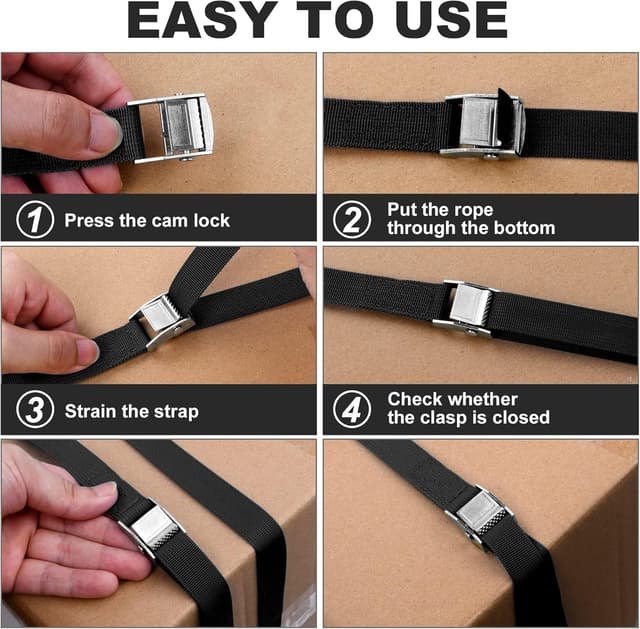 EASY TO USE

1 Press the cam lock

2 Put the rope through the bottom

3 Strain the strap

4 Check whether the clasp is closed