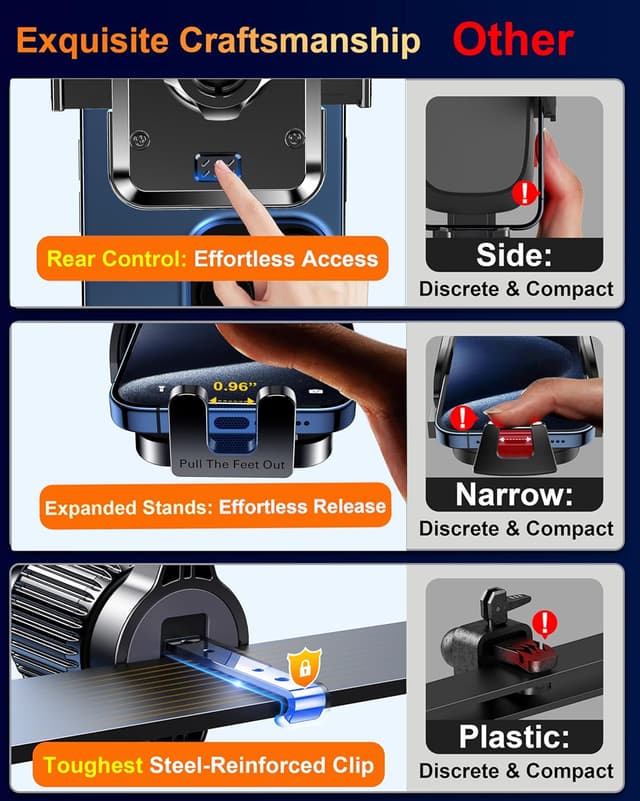 Exquisite Craftsmanship Other

Rear Control: Effortless Access

Side:
Discrete & Compact

0.96"

Pull The Feet Out

Expanded Stands: Effortless Release

Narrow:
Discrete & Compact

Toughest Steel-Reinforced Clip

Plastic:
Discrete & Compact