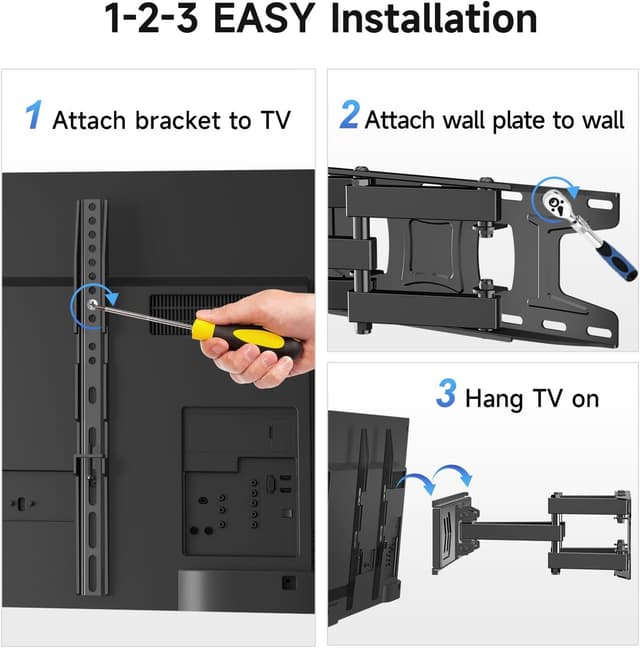 1-2-3 EASY Installation

1 Attach bracket to TV

2 Attach wall plate to wall

3 Hang TV on