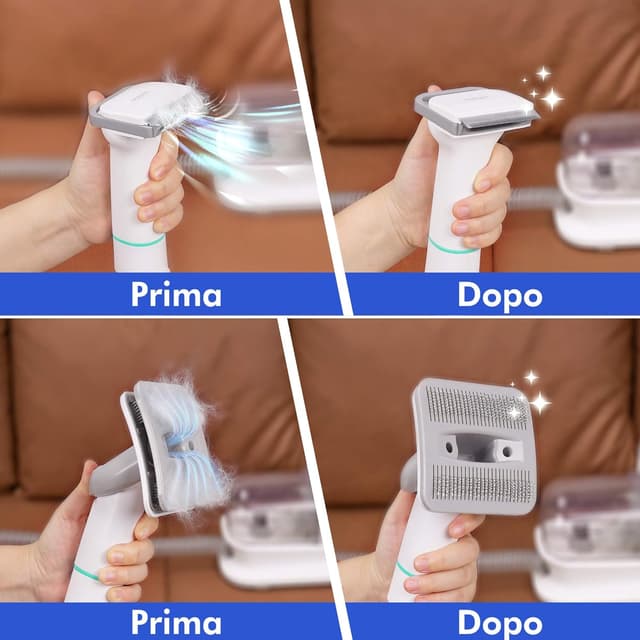 Prima

Dopo

Prima

Dopo