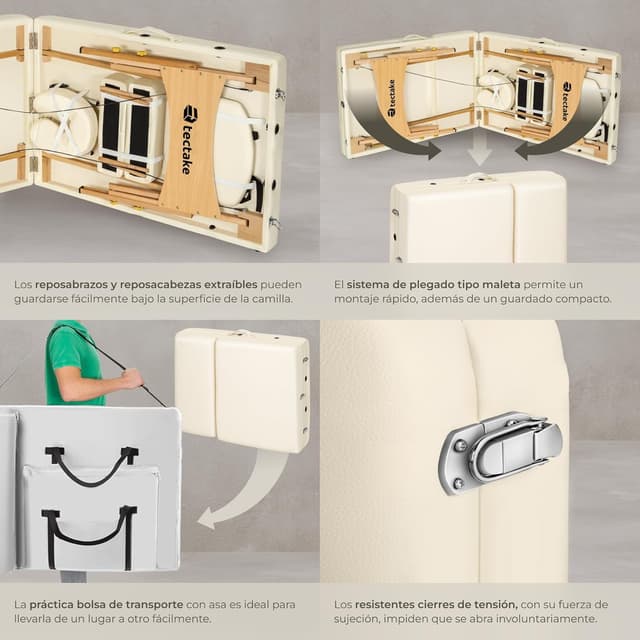 tectake

tectake

tectake

Los reposabrazos y reposacabezas extraíbles pueden guardarse fácilmente bajo la superficie de la camilla.

El sistema de plegado tipo maleta permite un montaje rápido, además de un guardado compacto.

La práctica bolsa de transporte con asa es ideal para llevarla de un lugar a otro fácilmente.

Los resistentes cierres de tensión, con su fuerza de sujeción, impiden que se abra involuntariamente.