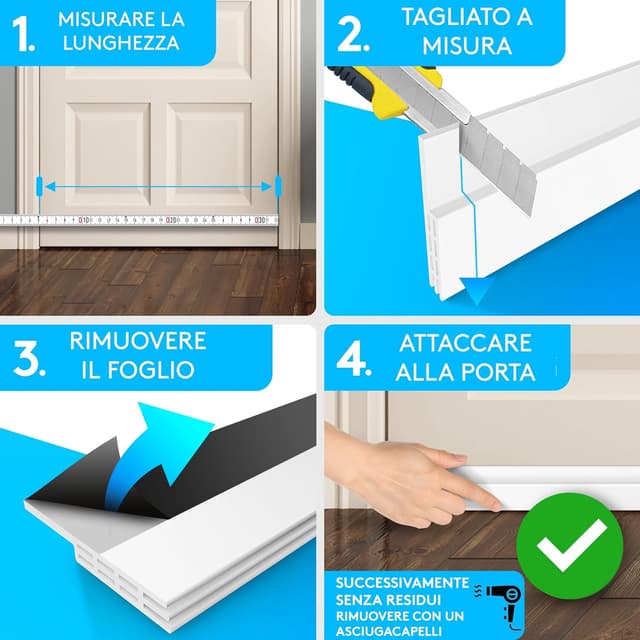 1. MISURARE LA LUNGHEZZA

010 020 030

2. TAGLIATO A MISURA

3. RIMUOVERE IL FOGLIO

4. ATTACCARE ALLA PORTA

SUCCESSIVAMENTE SENZA RESIDUI RIMUOVERE CON UN ASCIUGACAPELLI