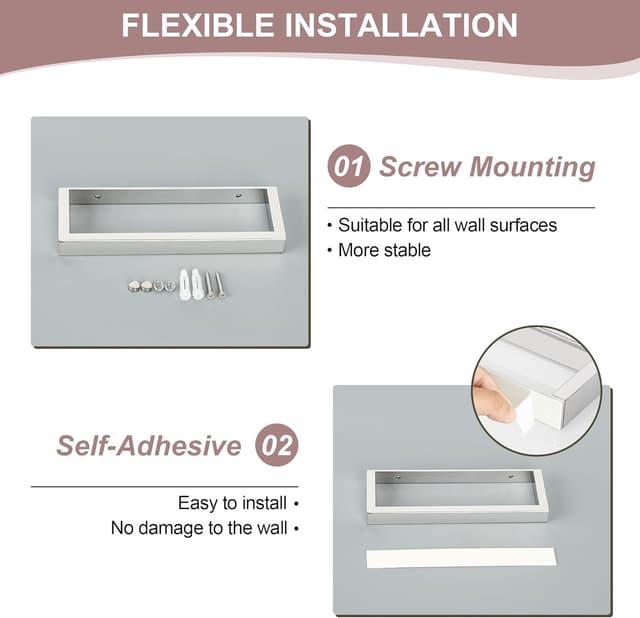 FLEXIBLE INSTALLATION

01 Screw Mounting

• Suitable for all wall surfaces
• More stable

Self-Adhesive 02

Easy to install •
No damage to the wall •