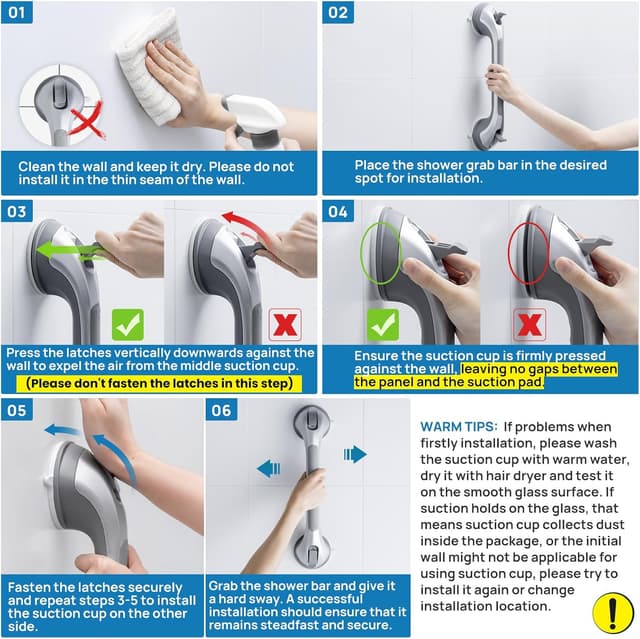 01

Clean the wall and keep it dry. Please do not install it in the thin seam of the wall.

02

Place the shower grab bar in the desired spot for installation.

03

Press the latches vertically downwards against the wall to expel the air from the middle suction cup.

(Please don't fasten the latches in this step)

04

Ensure the suction cup is firmly pressed against the wall, leaving no gaps between the panel and the suction pad.

05

Fasten the latches securely and repeat steps 3-5 to install the suction cup on the other side.

06

Grab the shower bar and give it a hard sway. A successful installation should ensure that it remains steadfast and secure.

WARM TIPS: If problems when firstly installation, please wash the suction cup with warm water, dry it with hair dryer and test it on the smooth glass surface. If suction holds on the glass, that means suction cup collects dust inside the package, or the initial wall might not be applicable for using suction cup, please try to install it again or change installation location.

!