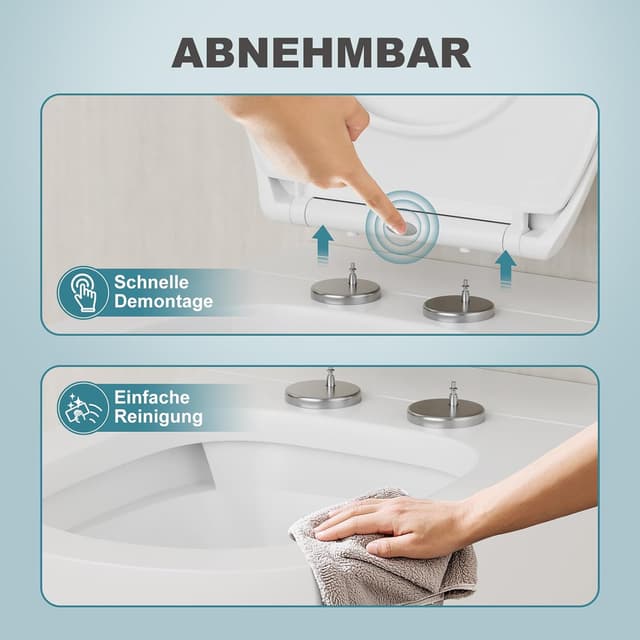 ABNEHMBAR

Schnelle Demontage

Einfache Reinigung