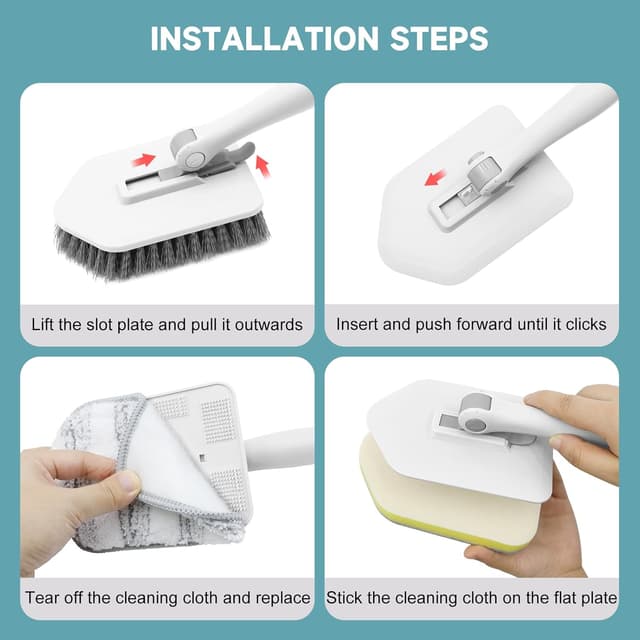 INSTALLATION STEPS

Lift the slot plate and pull it outwards

Insert and push forward until it clicks

Tear off the cleaning cloth and replace

Stick the cleaning cloth on the flat plate