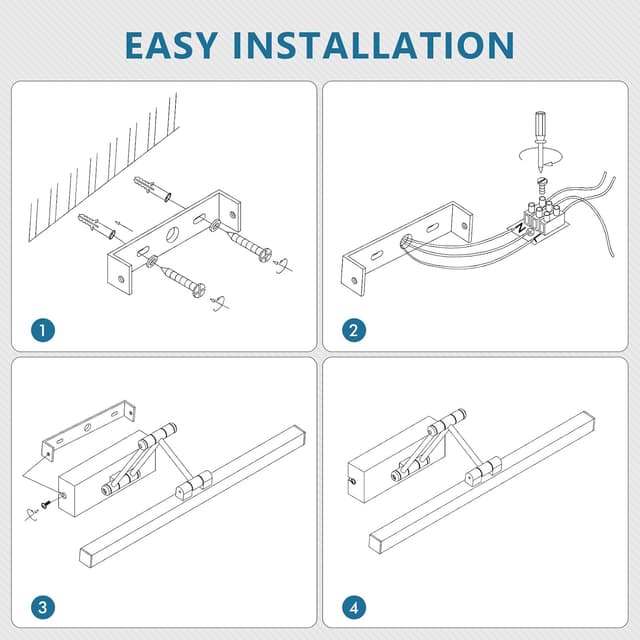 EASY INSTALLATION

1

N L

2

3

4