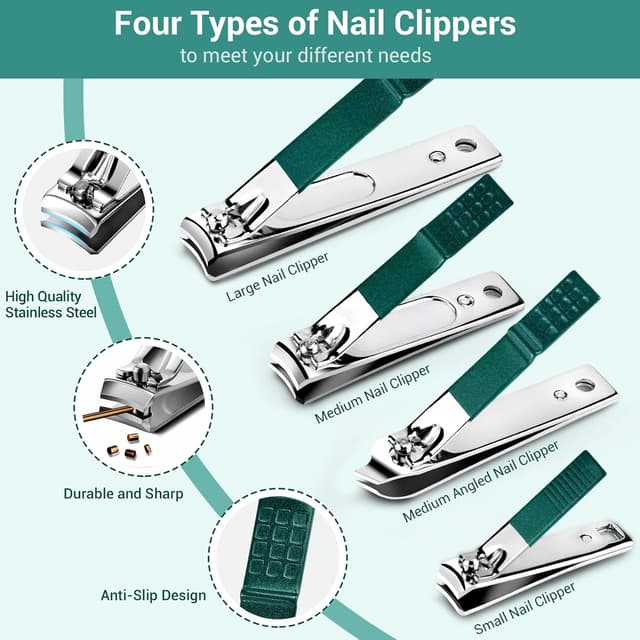 Four Types of Nail Clippers
to meet your different needs

High Quality Stainless Steel

Durable and Sharp

Anti-Slip Design

Large Nail Clipper

Medium Nail Clipper

Medium Angled Nail Clipper

Small Nail Clipper