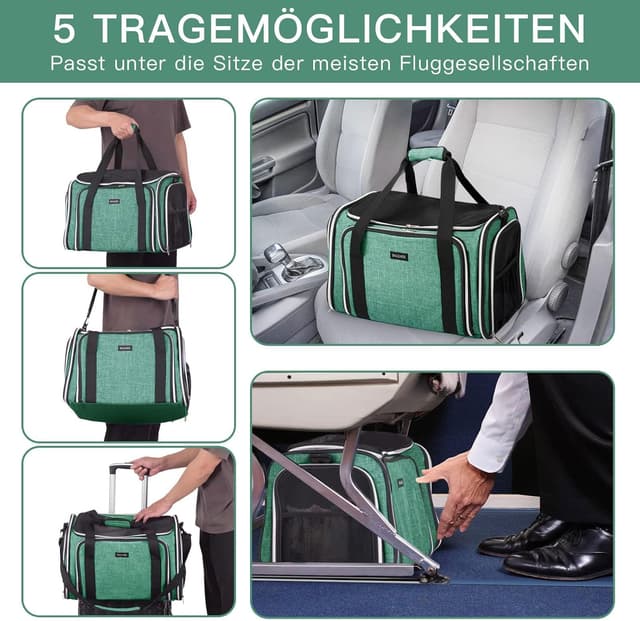 5 TRAGEMÖGLICHKEITEN
Passt unter die Sitze der meisten Fluggesellschaften