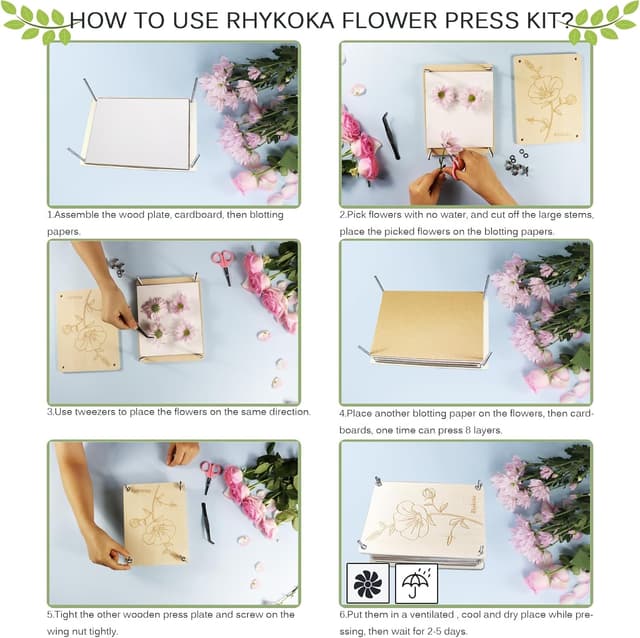 HOW TO USE RHYKOKA FLOWER PRESS KIT?

1.Assemble the wood plate, cardboard, then blotting papers.

2.Pick flowers with no water, and cut off the large stems, place the picked flowers on the blotting papers.

3.Use tweezers to place the flowers on the same direction.

4.Place another blotting paper on the flowers, then cardboards, one time can press 8 layers.

5.Tight the other wooden press plate and screw on the wing nut tightly.

6.Put them in a ventilated , cool and dry place while pressing, then wait for 2-5 days.