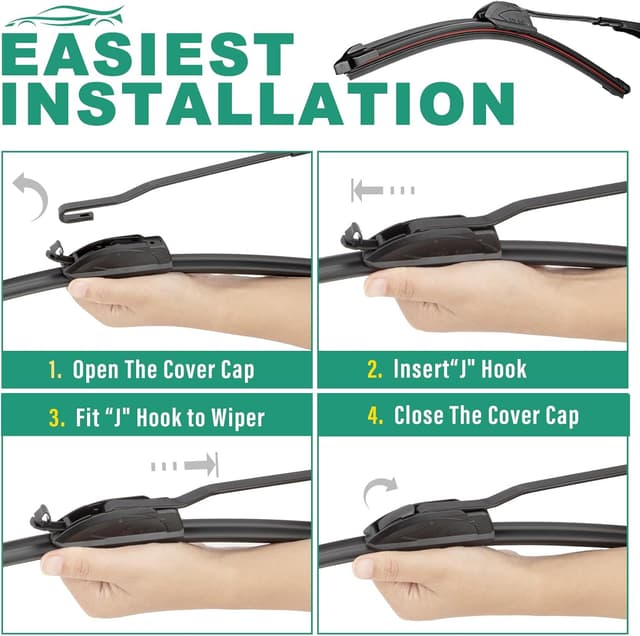 EASIEST INSTALLATION

1. Open The Cover Cap

2. Insert“J" Hook

3. Fit “J" Hook to Wiper

4. Close The Cover Cap