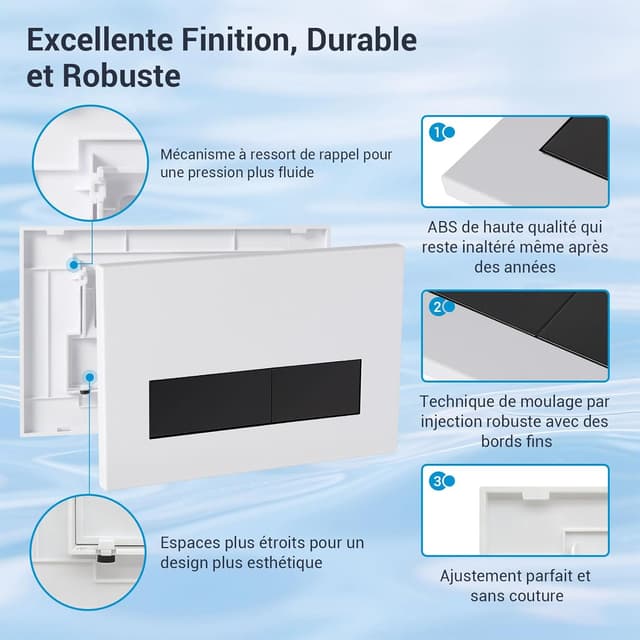 Excellente Finition, Durable et Robuste

Mécanisme à ressort de rappel pour une pression plus fluide

Espaces plus étroits pour un design plus esthétique

1

ABS de haute qualité qui reste inaltéré même après des années

2

Technique de moulage par injection robuste avec des bords fins

3

Ajustement parfait et sans couture