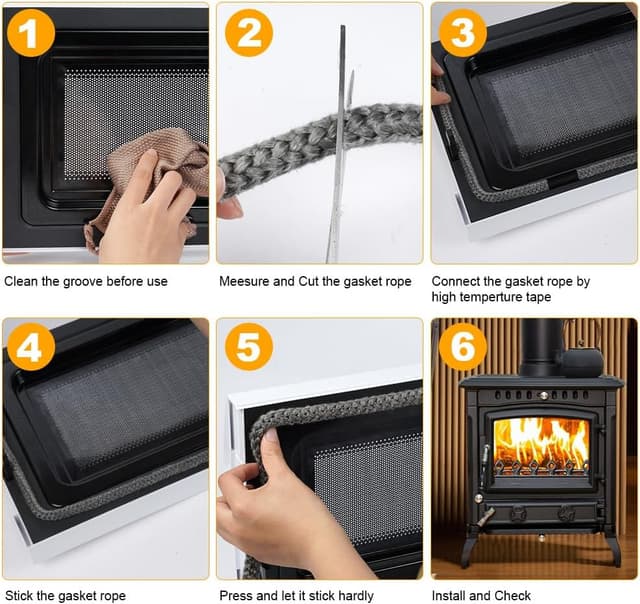 1

Clean the groove before use

2

Meesure and Cut the gasket rope

3

Connect the gasket rope by high temperture tape

4

Stick the gasket rope

5

Press and let it stick hardly

6

Install and Check