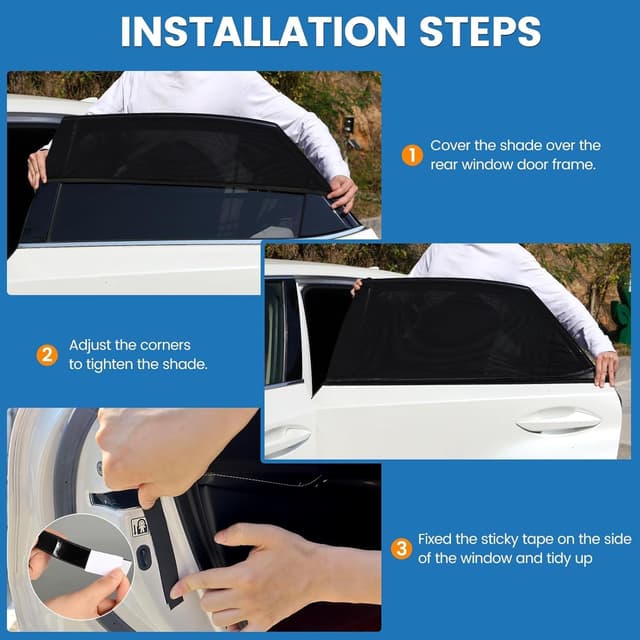 INSTALLATION STEPS

1 Cover the shade over the rear window door frame.

2 Adjust the corners to tighten the shade.

3 Fixed the sticky tape on the side of the window and tidy up