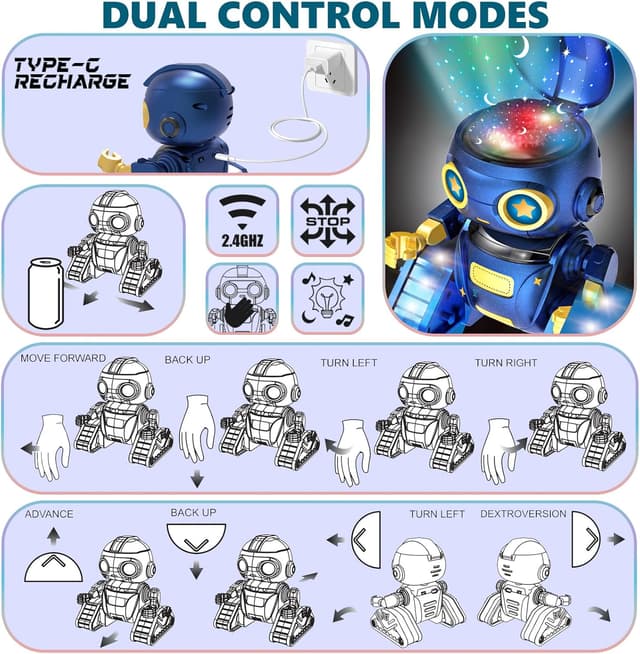 DUAL CONTROL MODES

TYPE-C RECHARGE

2.4GHZ

STOP

MOVE FORWARD
BACK UP
TURN LEFT
TURN RIGHT

ADVANCE
BACK UP
TURN LEFT
DEXTROVERSION