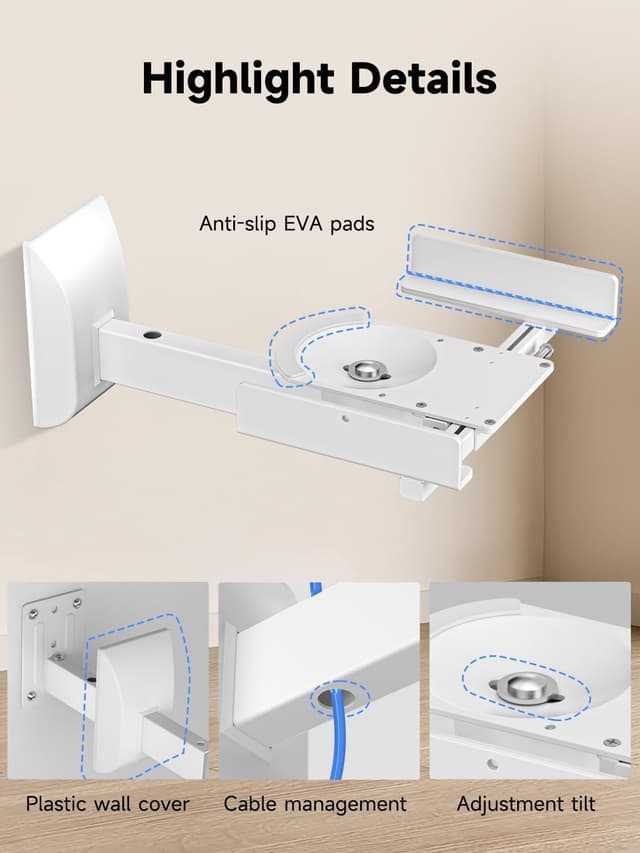 Highlight Details

Anti-slip EVA pads

Plastic wall cover

Cable management

Adjustment tilt