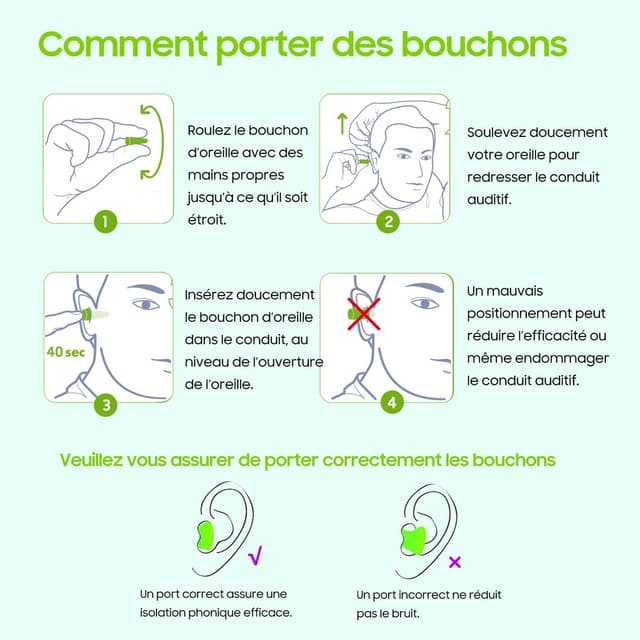 Comment porter des bouchons

1

Roulez le bouchon d'oreille avec des mains propres jusqu'à ce qu'il soit étroit.

2

Soulevez doucement votre oreille pour redresser le conduit auditif.

40 sec

3

Insérez doucement le bouchon d'oreille dans le conduit, au niveau de l'ouverture de l'oreille.

4

Un mauvais positionnement peut réduire l'efficacité ou même endommager le conduit auditif.

Veuillez vous assurer de porter correctement les bouchons

√

Un port correct assure une isolation phonique efficace.

×

Un port incorrect ne réduit pas le bruit.