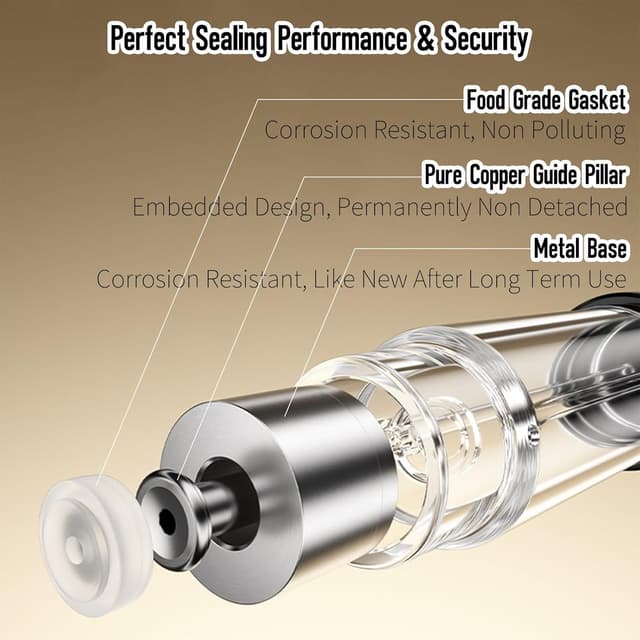 Perfect Sealing Performance & Security

Food Grade Gasket
Corrosion Resistant, Non Polluting

Pure Copper Guide Pillar
Embedded Design, Permanently Non Detached

Metal Base
Corrosion Resistant, Like New After Long Term Use