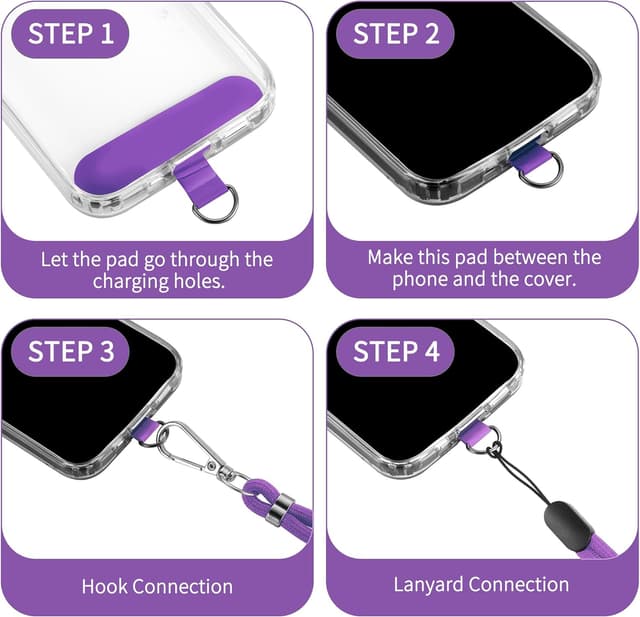 STEP 1

Let the pad go through the charging holes.

STEP 2

Make this pad between the phone and the cover.

STEP 3

Hook Connection

STEP 4

Lanyard Connection