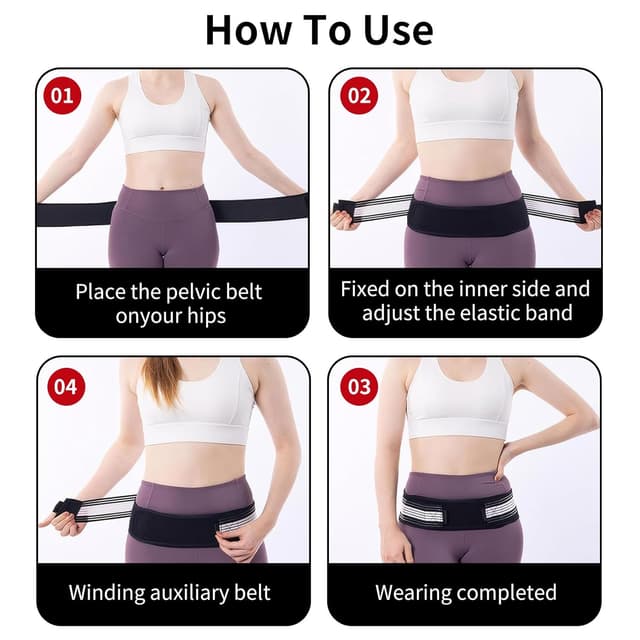 How To Use

01

Place the pelvic belt onyour hips

02

Fixed on the inner side and adjust the elastic band

04

Winding auxiliary belt

03

Wearing completed