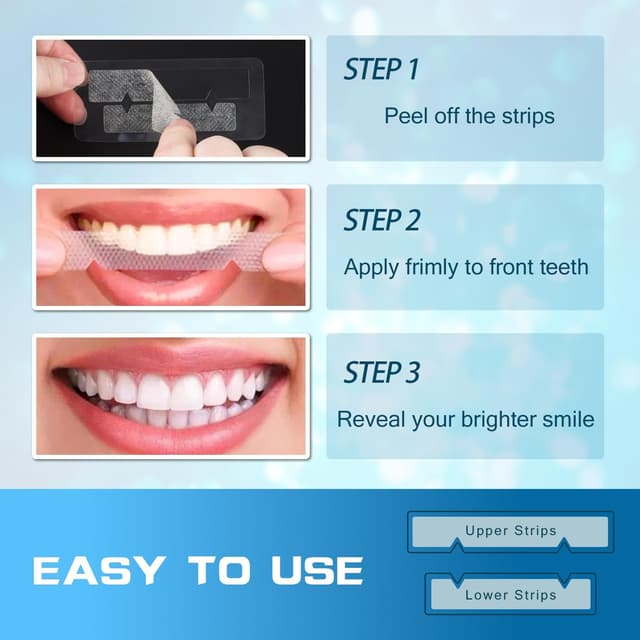 STEP 1
Peel off the strips

STEP 2
Apply frimly to front teeth

STEP 3
Reveal your brighter smile

EASY TO USE

Upper Strips

Lower Strips