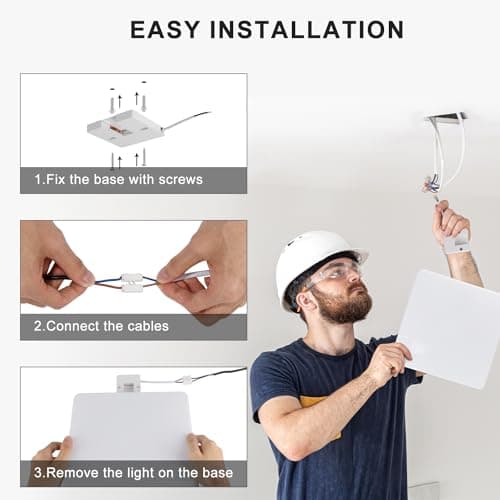 EASY INSTALLATION

1.Fix the base with screws

2.Connect the cables

3.Remove the light on the base