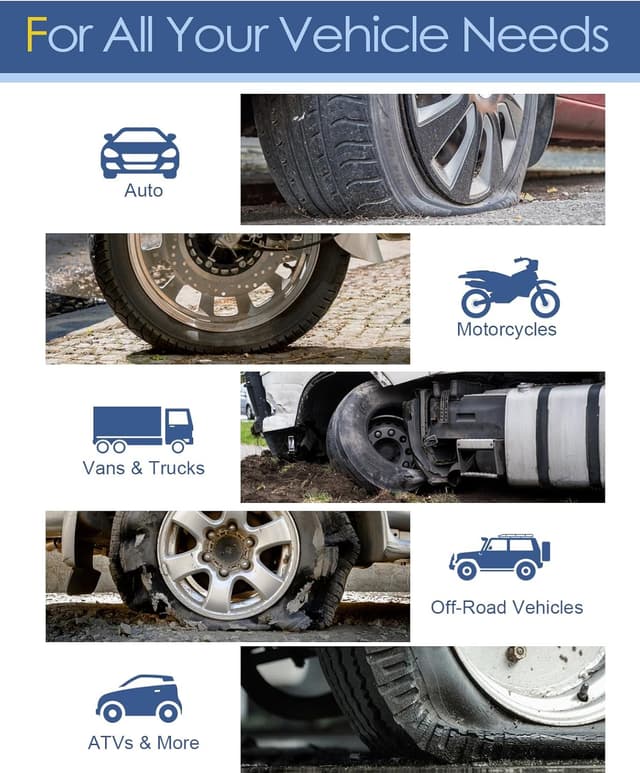 For All Your Vehicle Needs

Auto

Motorcycles

Vans & Trucks

Off-Road Vehicles

ATVs & More