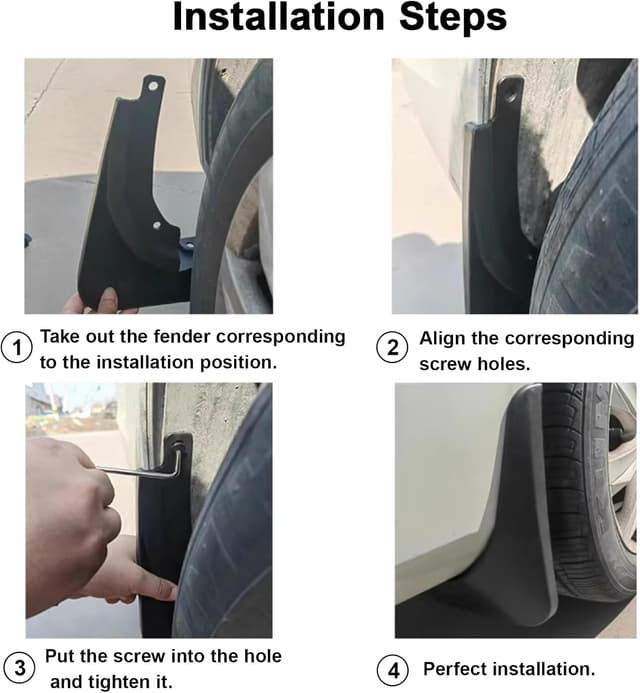 Installation Steps

1 Take out the fender corresponding to the installation position.

2 Align the corresponding screw holes.

3 Put the screw into the hole and tighten it.

4 Perfect installation.