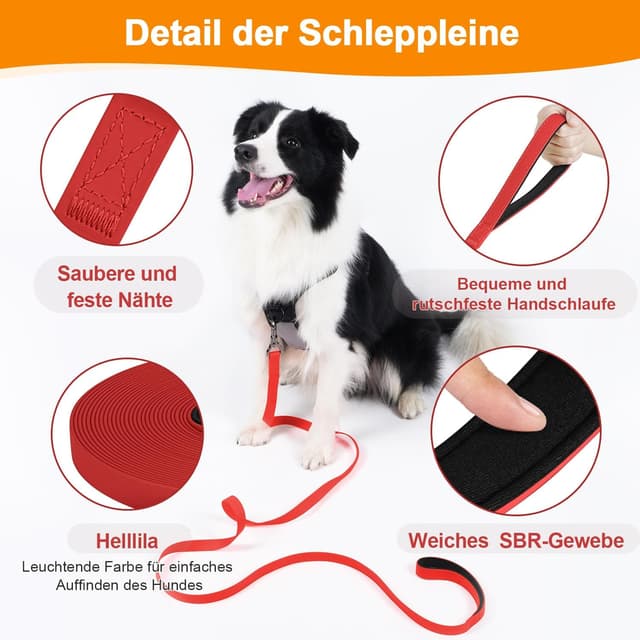 Detail der Schleppleine

Saubere und feste Nähte

Bequeme und rutschfeste Handschlaufe

Helllila

Leuchtende Farbe für einfaches Auffinden des Hundes

Weiches SBR-Gewebe