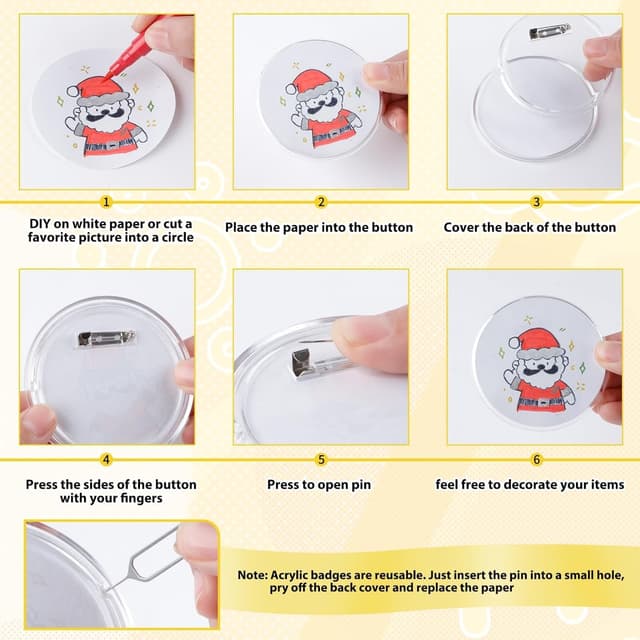 1
DIY on white paper or cut a favorite picture into a circle

2
Place the paper into the button

3
Cover the back of the button

4
Press the sides of the button with your fingers

5
Press to open pin

6
feel free to decorate your items

Note: Acrylic badges are reusable. Just insert the pin into a small hole, pry off the back cover and replace the paper