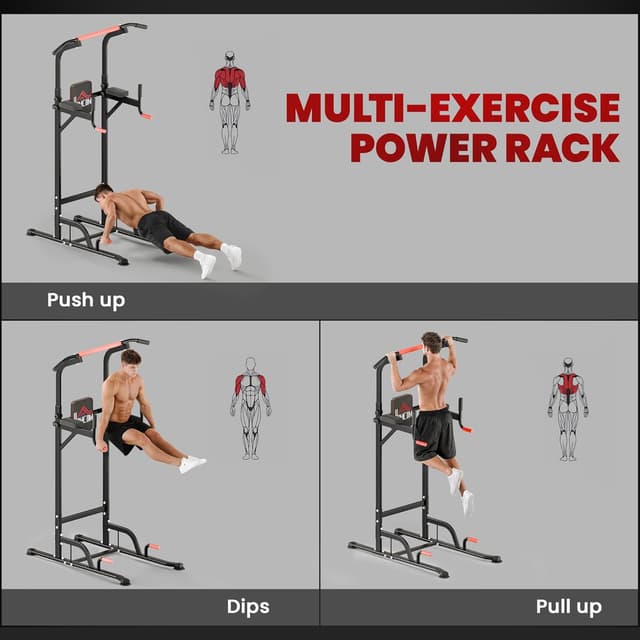 MULTI-EXERCISE POWER RACK

Push up

Dips

Pull up