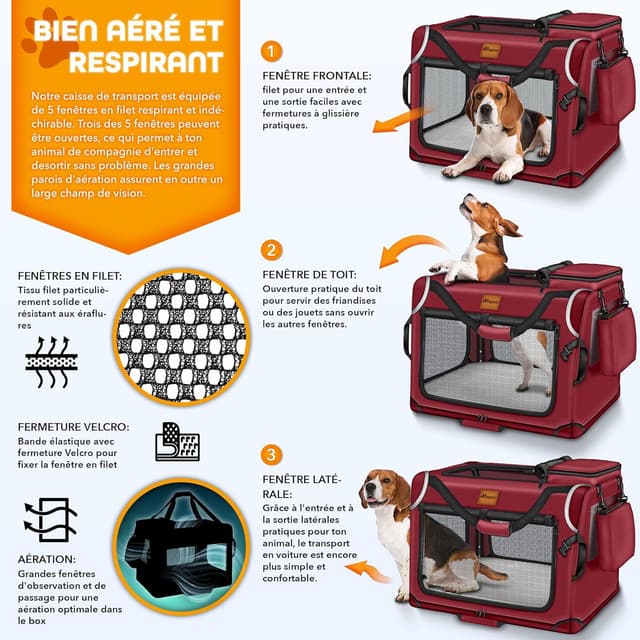 BIEN AÉRÉ ET RESPIRANT

Notre caisse de transport est équipée de 5 fenêtres en filet respirant et indéchirable. Trois des 5 fenêtres peuvent être ouvertes, ce qui permet à ton animal de compagnie d'entrer et desortir sans problème. Les grandes parois d'aération assurent en outre un large champ de vision.

FENÊTRES EN FILET:
Tissu filet particulièrement solide et résistant aux éraflures

FERMETURE VELCRO:
Bande élastique avec fermeture Velcro pour fixer la fenêtre en filet

AÉRATION:
Grandes fenêtres d'observation et de passage pour une aération optimale dans le box

1
FENÊTRE FRONTALE:
filet pour une entrée et une sortie faciles avec fermetures à glissière pratiques.

2
FENÊTRE DE TOIT:
Ouverture pratique du toit pour servir des friandises ou des jouets sans ouvrir les autres fenêtres.

3
FENÊTRE LATÉRALE:
Grâce à l'entrée et à la sortie latérales pratiques pour ton animal, le transport en voiture est encore plus simple et confortable.