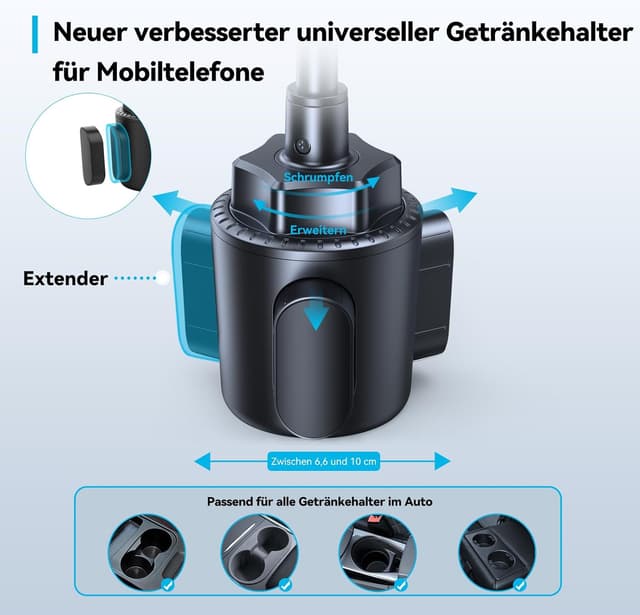 Neuer verbesserter universeller Getränkehalter für Mobiltelefone

Schrumpfen

Erweitern

Extender

Zwischen 6,6 und 10 cm

Passend für alle Getränkehalter im Auto