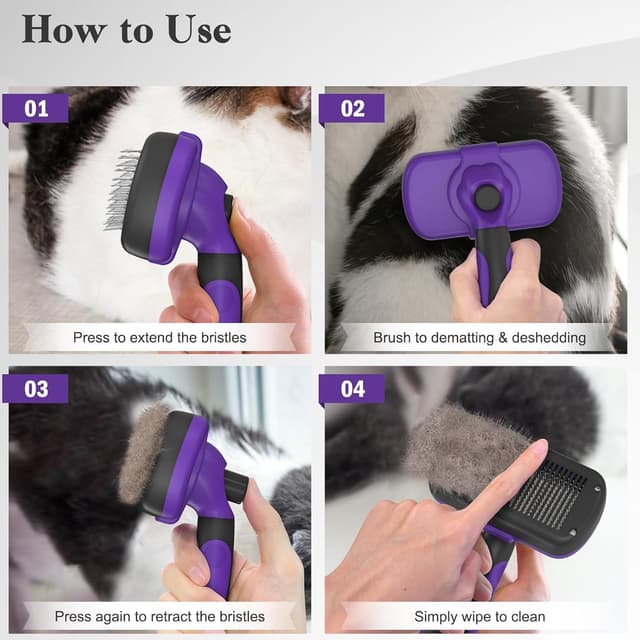 How to Use

01

Press to extend the bristles

02

Brush to dematting & deshedding

03

Press again to retract the bristles

04

Simply wipe to clean