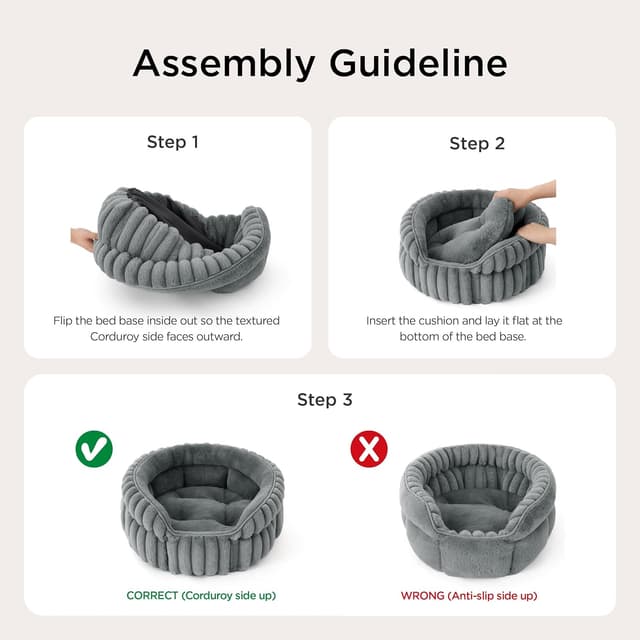 Assembly Guideline

Step 1

Flip the bed base inside out so the textured Corduroy side faces outward.

Step 2

Insert the cushion and lay it flat at the bottom of the bed base.

Step 3

CORRECT (Corduroy side up)

WRONG (Anti-slip side up)