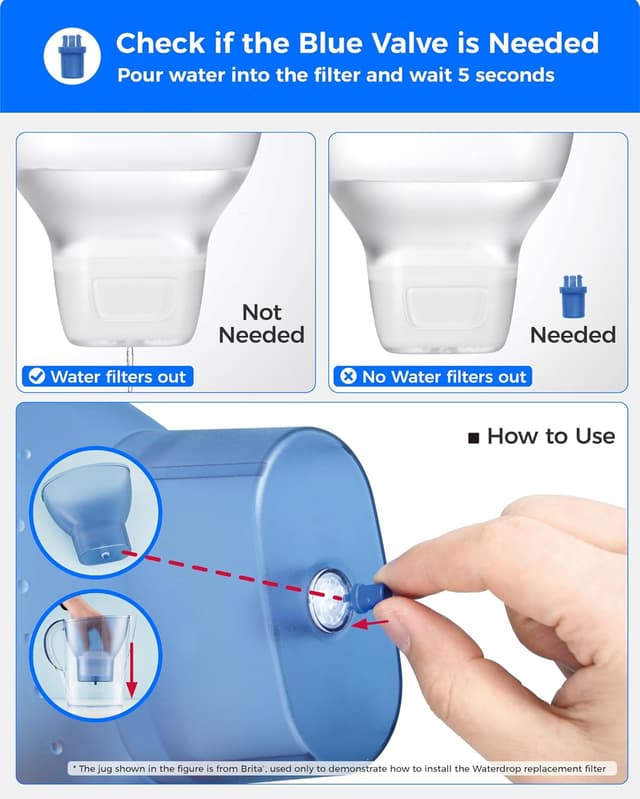 Check if the Blue Valve is Needed
Pour water into the filter and wait 5 seconds

Not Needed

Water filters out

Needed

No Water filters out

How to Use

* The jug shown in the figure is from Brita', used only to demonstrate how to install the Waterdrop replacement filter