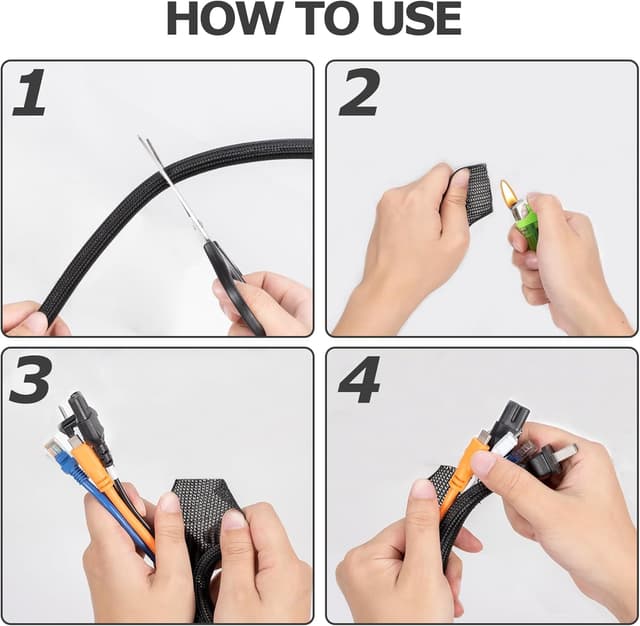 HOW TO USE

1

2

3

4