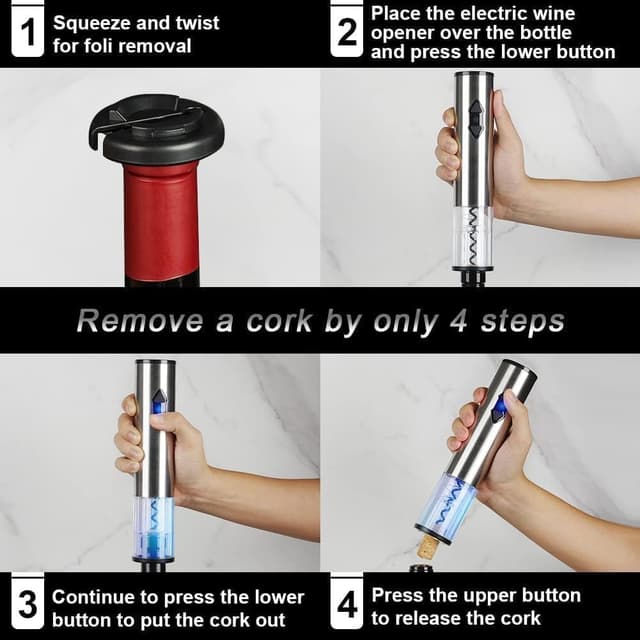 1 Squeeze and twist for foli removal

2 Place the electric wine opener over the bottle and press the lower button

Remove a cork by only 4 steps

3 Continue to press the lower button to put the cork out

4 Press the upper button to release the cork