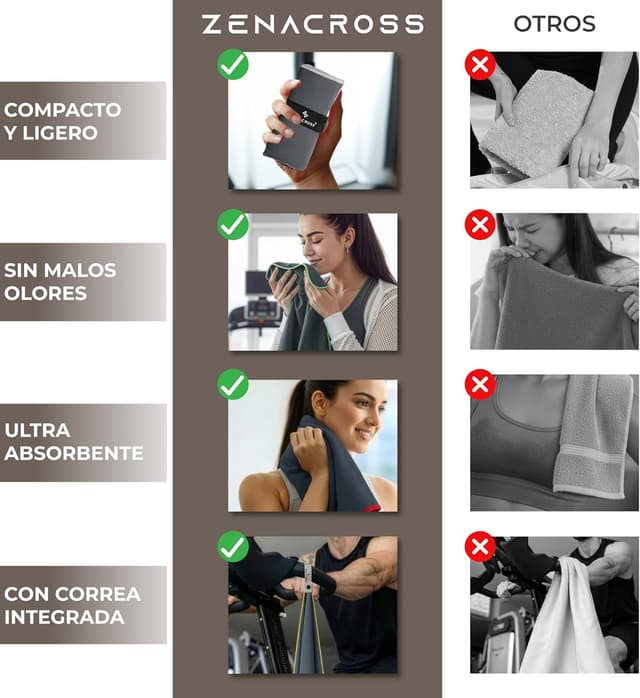 ZENACROSS

OTROS

COMPACTO Y LIGERO

SIN MALOS OLORES

ULTRA ABSORBENTE

CON CORREA INTEGRADA