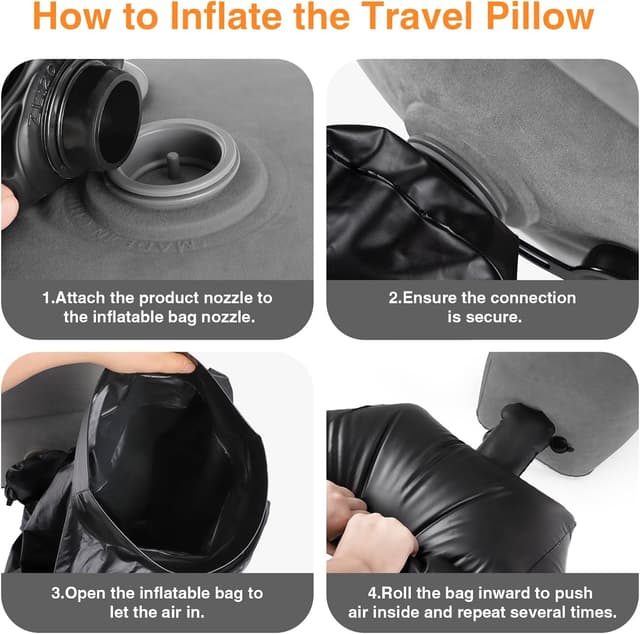 How to Inflate the Travel Pillow

1.Attach the product nozzle to the inflatable bag nozzle.

2.Ensure the connection is secure.

3.Open the inflatable bag to let the air in.

4.Roll the bag inward to push air inside and repeat several times.