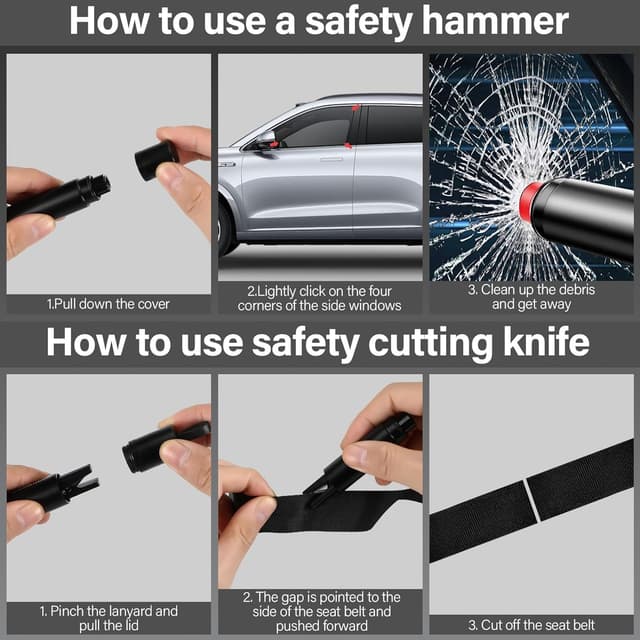 How to use a safety hammer

1.Pull down the cover

2.Lightly click on the four corners of the side windows

3. Clean up the debris and get away

How to use safety cutting knife

1. Pinch the lanyard and pull the lid

2. The gap is pointed to the side of the seat belt and pushed forward

3. Cut off the seat belt