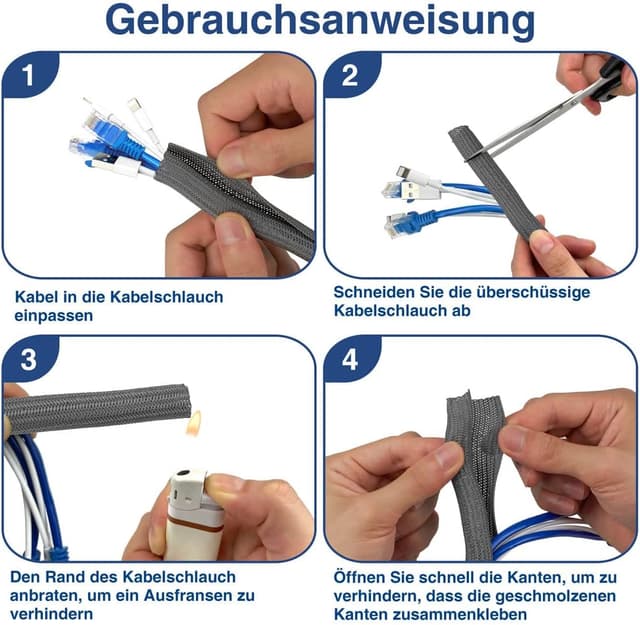 Gebrauchsanweisung

1

Kabel in die Kabelschlauch einpassen

2

Schneiden Sie die überschüssige Kabelschlauch ab

3

Den Rand des Kabelschlauch anbraten, um ein Ausfransen zu verhindern

4

Öffnen Sie schnell die Kanten, um zu verhindern, dass die geschmolzenen Kanten zusammenkleben