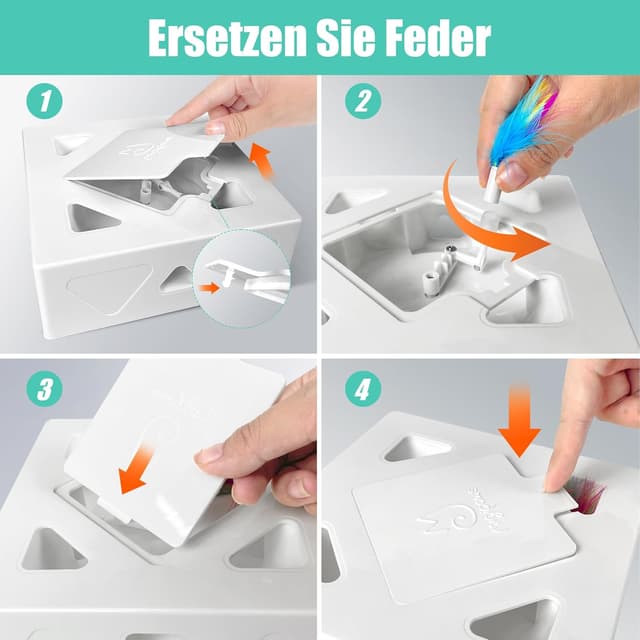 Ersetzen Sie Feder

1

2

3

4