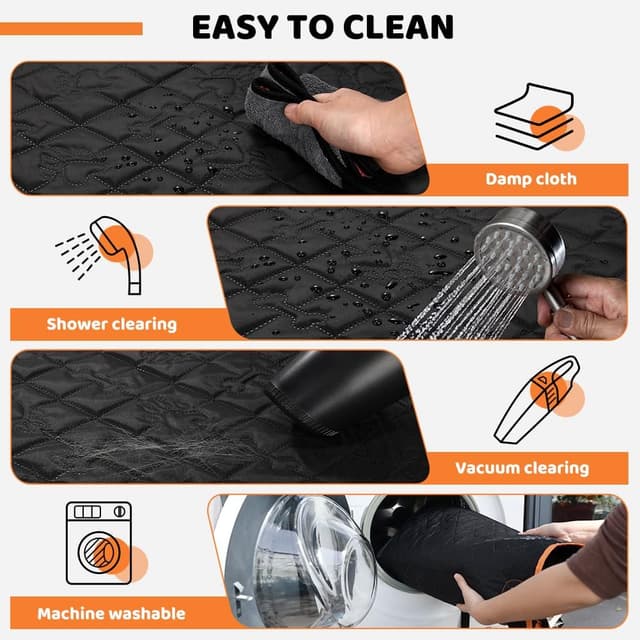 EASY TO CLEAN

Damp cloth

Shower clearing

Vacuum clearing

Machine washable