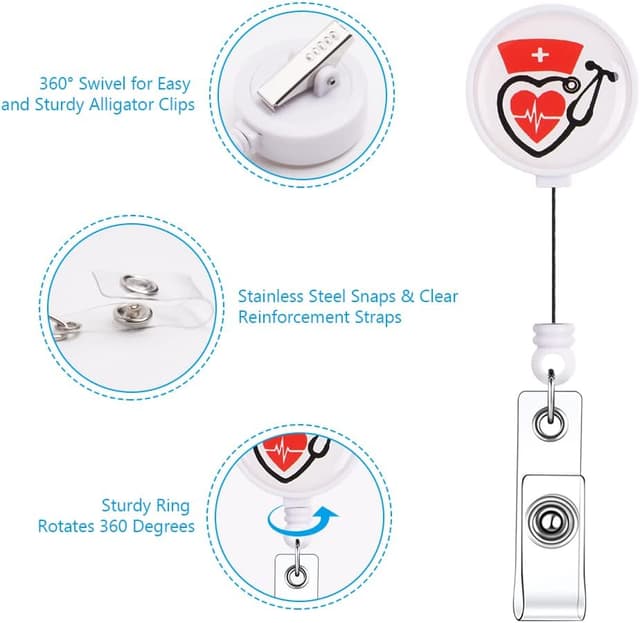 360° Swivel for Easy and Sturdy Alligator Clips

Stainless Steel Snaps & Clear Reinforcement Straps

Sturdy Ring Rotates 360 Degrees